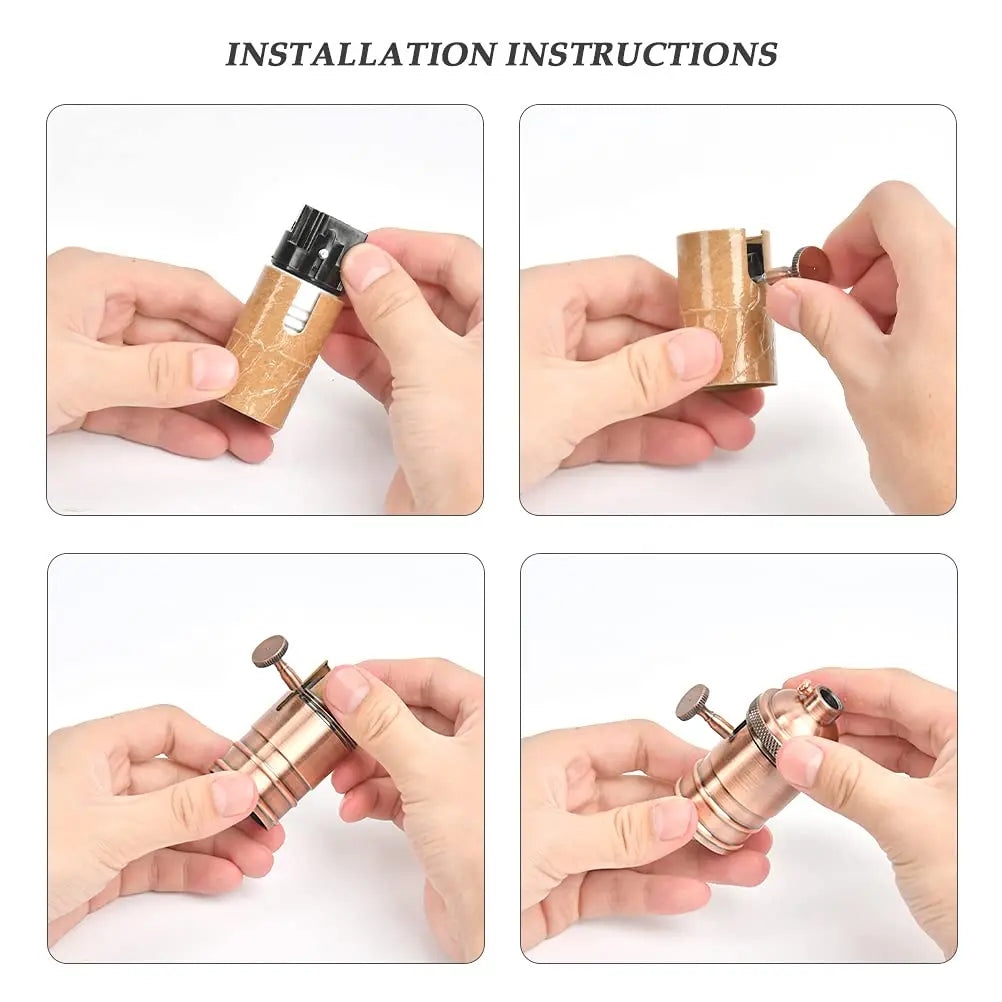 INSTALLATION INSTRUCTIONS