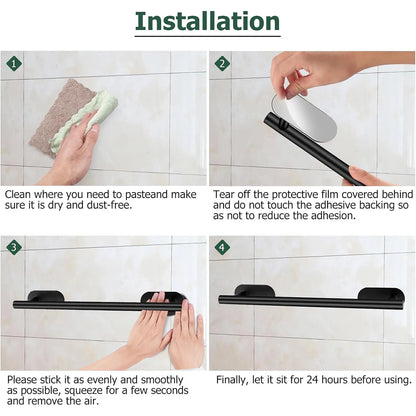 Installation

1

Clean where you need to pasteand make sure it is dry and dust-free.

2

Tear off the protective film covered behind and do not touch the adhesive backing so as not to reduce the adhesion.

3

Please stick it as evenly and smoothly as possible, squeeze for a few seconds and remove the air.

4

Finally, let it sit for 24 hours before using.